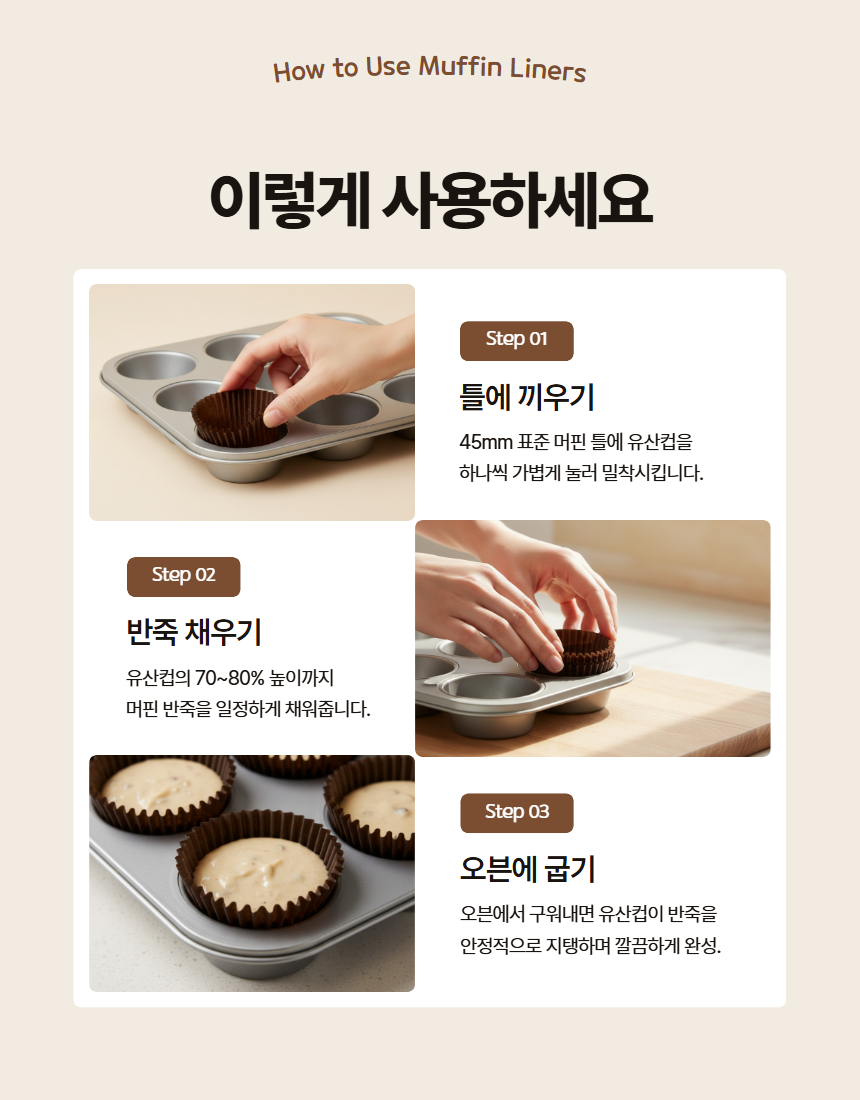 How to Use Muffin Liners

이렇게 사용하세요

Step 01

틀에 끼우기

45mm 표준 머핀 틀에 유산컵을 하나씩 가볍게 눌러 밀착시킵니다.

Step 02

반죽 채우기

유산컵의 70~80% 높이까지 머핀 반죽을 일정하게 채워줍니다.

Step 03

오븐에 굽기

오븐에서 구워내면 유산컵이 반죽을 안정적으로 지탱하며 깔끔하게 완성.